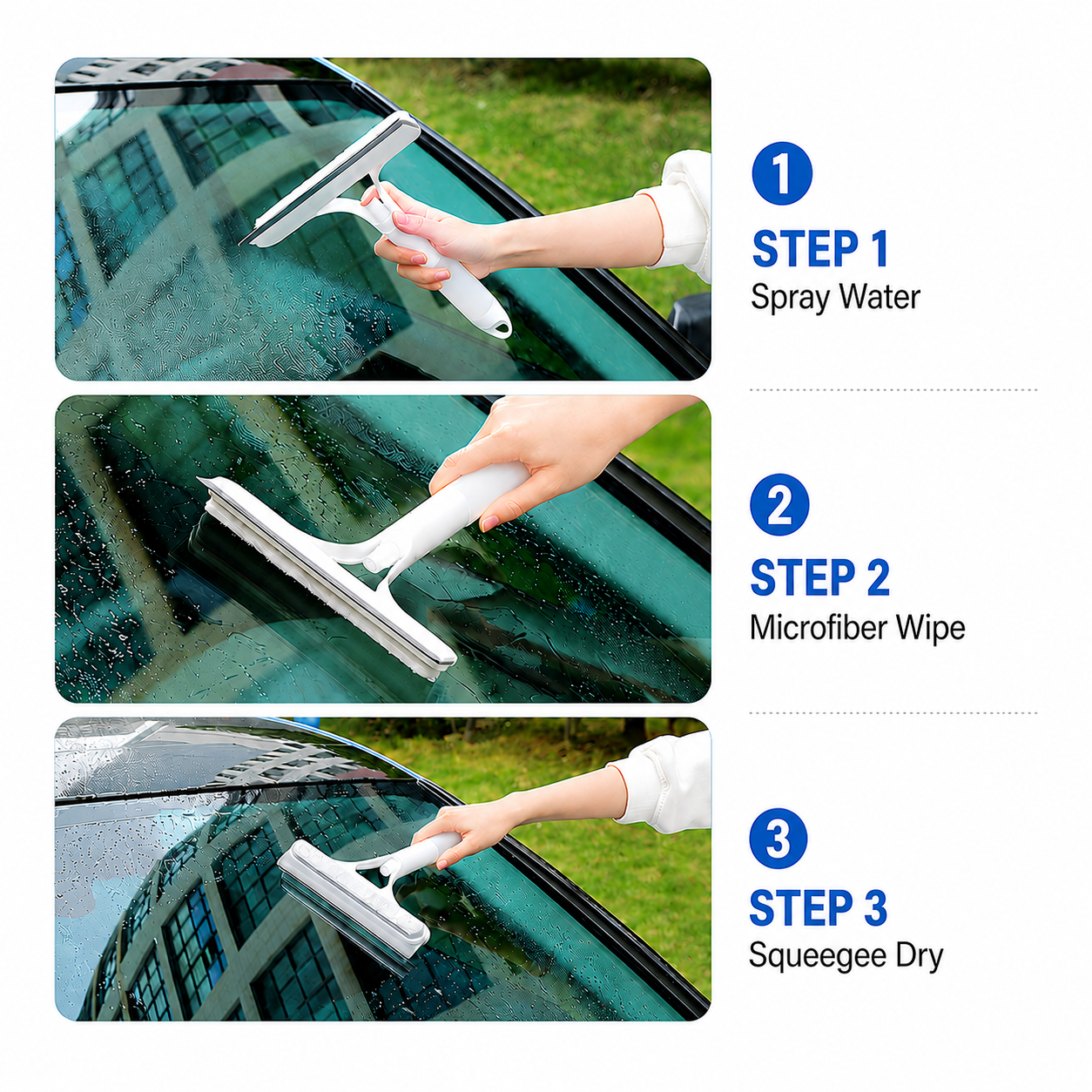 1
STEP 1
Spray Water

2
STEP 2
Microfiber Wipe

3
STEP 3
Squeegee Dry